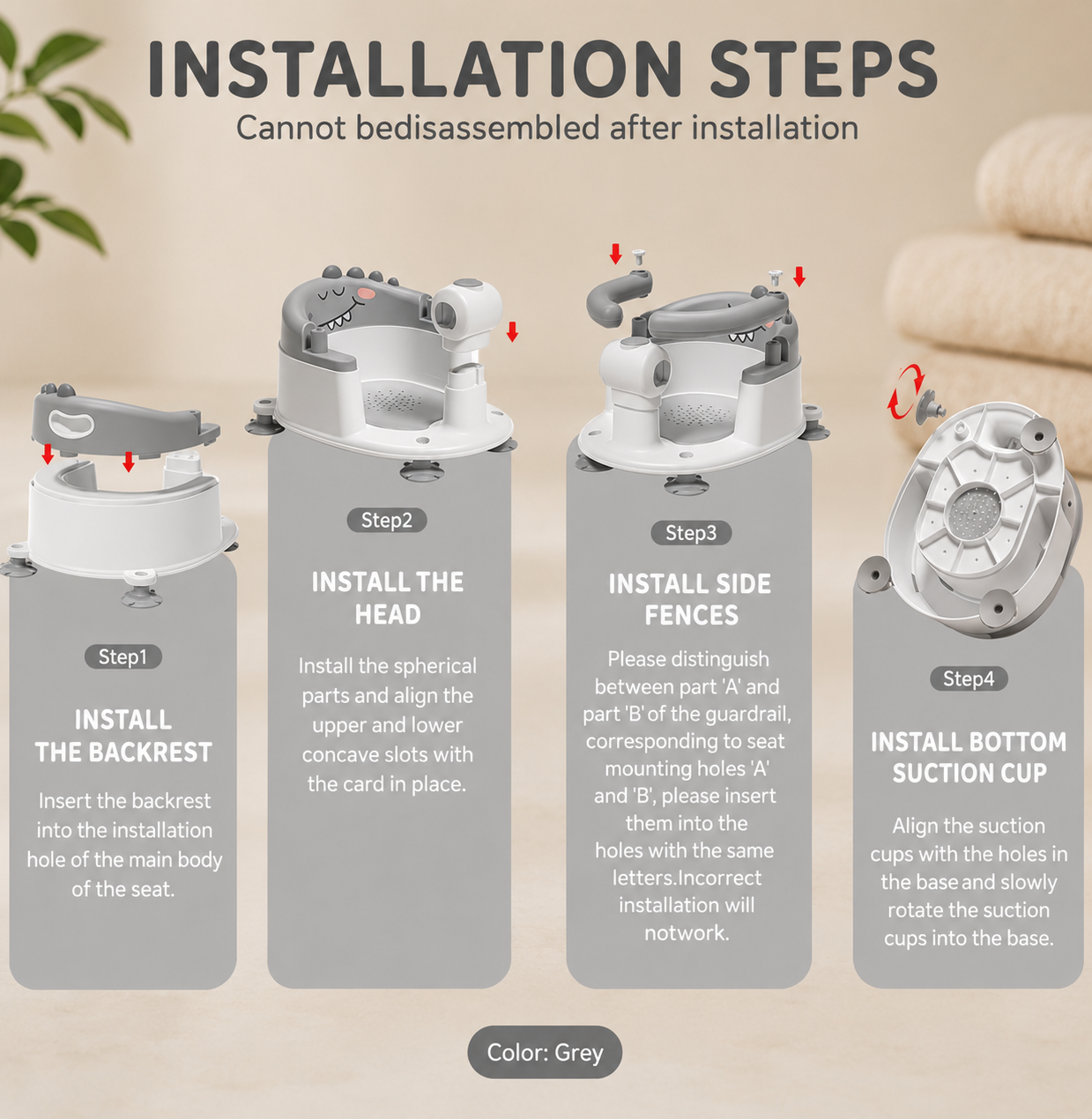 INSTALLATION STEPS

Cannot bedisassembled after installation

Step1

INSTALL THE BACKREST

Insert the backrest into the installation hole of the main body of the seat.

Step2

INSTALL THE HEAD

Install the spherical parts and align the upper and lower concave slots with the card in place.

Step3

INSTALL SIDE FENCES

Please distinguish between part 'A' and part 'B' of the guardrail, corresponding to seat mounting holes 'A' and 'B', please insert them into the holes with the same letters.Incorrect installation will notwork.

Step4

INSTALL BOTTOM SUCTION CUP

Align the suction cups with the holes in the base and slowly rotate the suction cups into the base.

Color: Grey